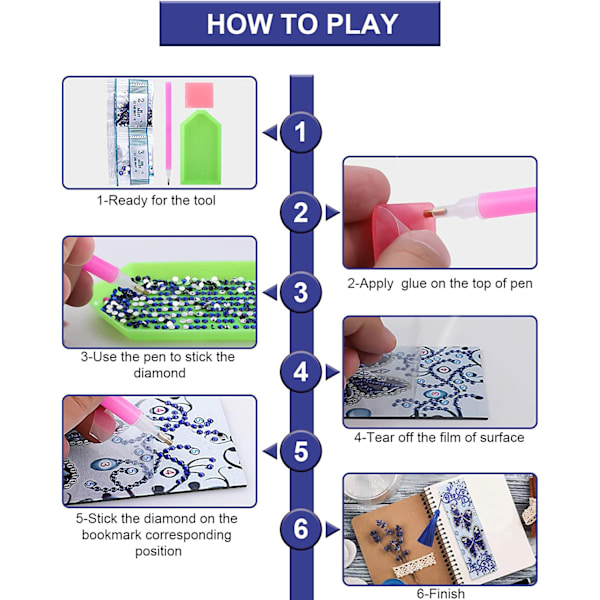 HOW TO PLAY

1

1-Ready for the tool

2

2-Apply  glue on the top of pen

3

3-Use the pen to stick the diamond

4

4-Tear off the film of surface

5

5-Stick the diamond on the bookmark corresponding position

6

6-Finish