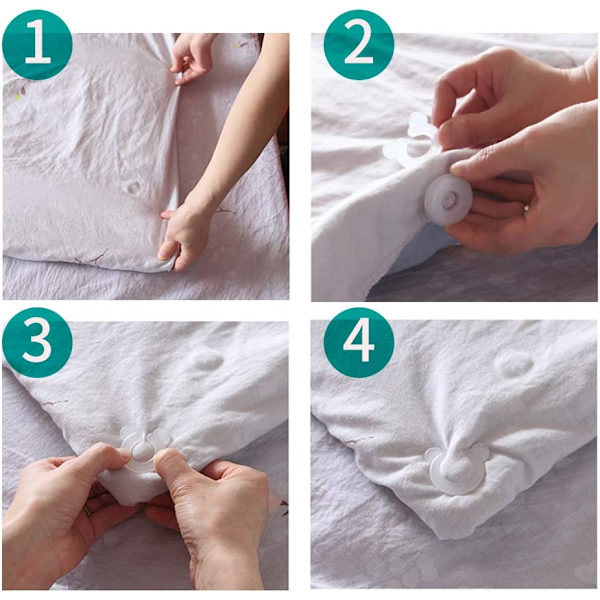 1

2

3

4