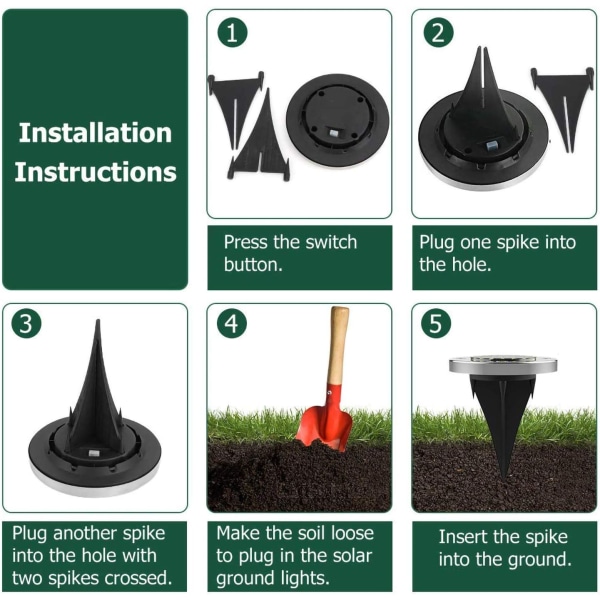 Installation Instructions

1

Press the switch button.

2

Plug one spike into the hole.

3

Plug another spike into the hole with two spikes crossed.

4

Make the soil loose to plug in the solar ground lights.

5

Insert the spike into the ground.