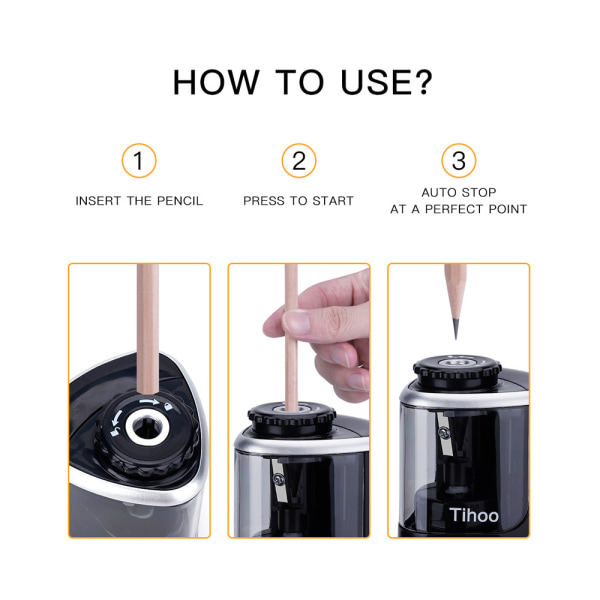 HOW TO USE?

1
INSERT THE PENCIL

2
PRESS TO START

3
AUTO STOP
AT A PERFECT POINT

Tihoo