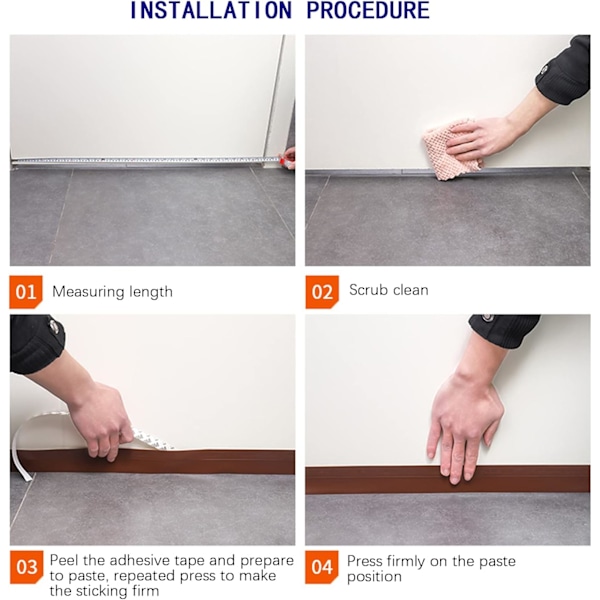 INSTALLATION PROCEDURE

01 Measuring length

02 Scrub clean

03 Peel the adhesive tape and prepare to paste, repeated press to make the sticking firm

04 Press firmly on the paste position