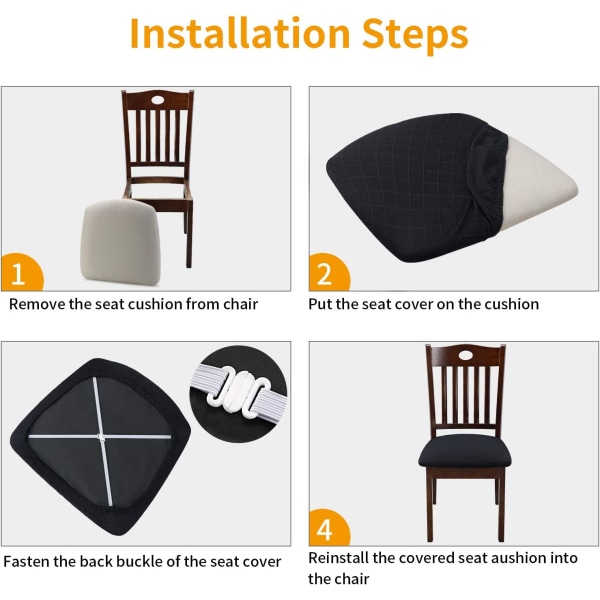 Installation Steps

1

Remove the seat cushion from chair

2

Put the seat cover on the cushion

Fasten the back buckle of the seat cover

4

Reinstall the covered seat aushion into the chair