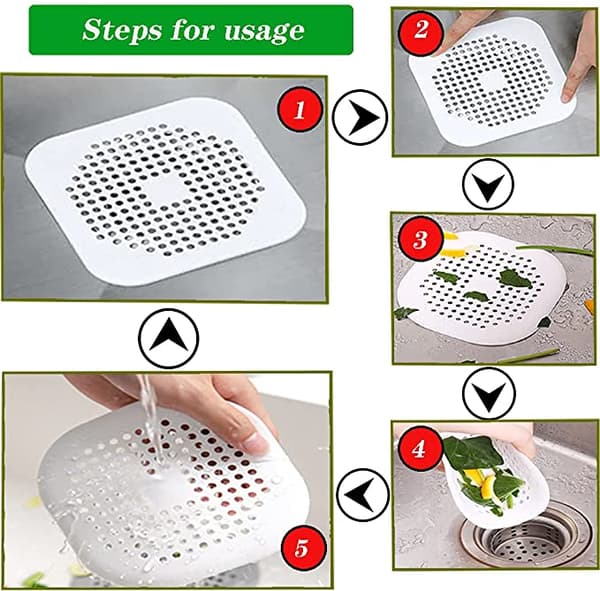 Steps for usage

1

2

3

4

5