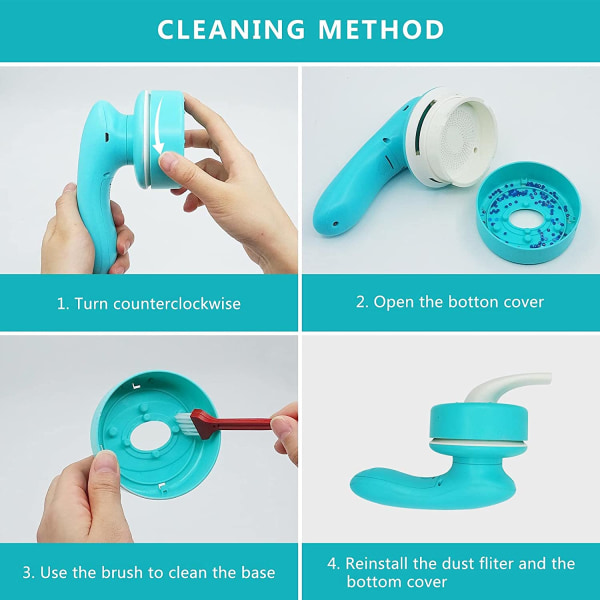 CLEANING METHOD

1. Turn counterclockwise

2. Open the botton cover

3. Use the brush to clean the base

4. Reinstall the dust fliter and the bottom cover