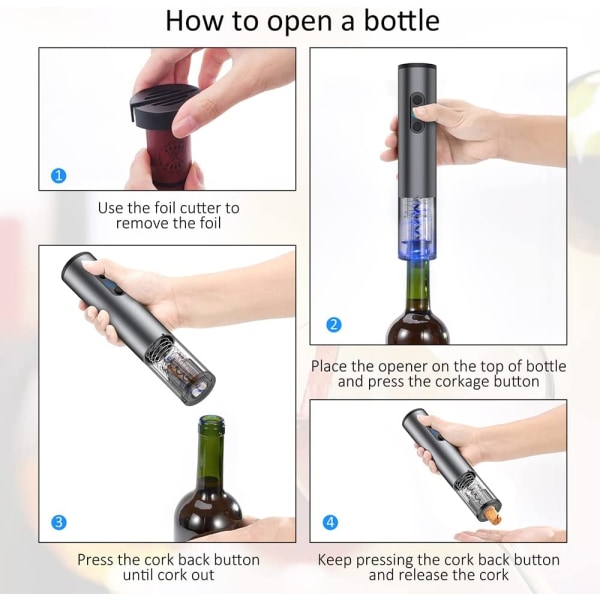 How to open a bottle

1

Use the foil cutter to remove the foil

2

Place the opener on the top of bottle and press the corkage button

3

Press the cork back button until cork out

4

Keep pressing the cork back button and release the cork