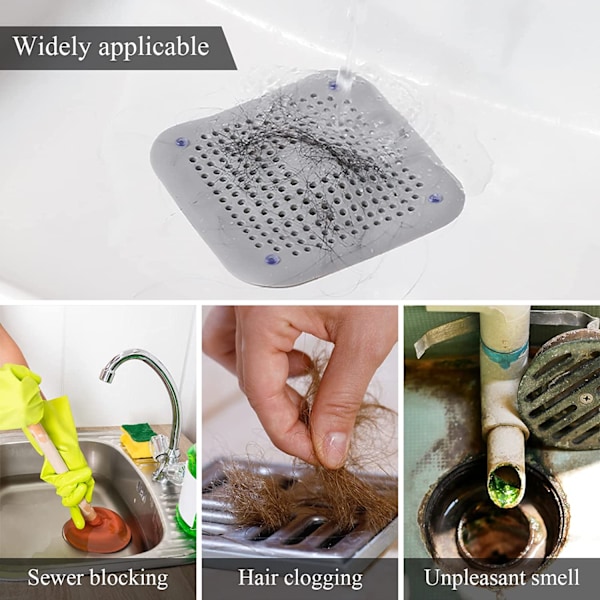 Widely applicable

Sewer blocking

Hair clogging

Unpleasant smell