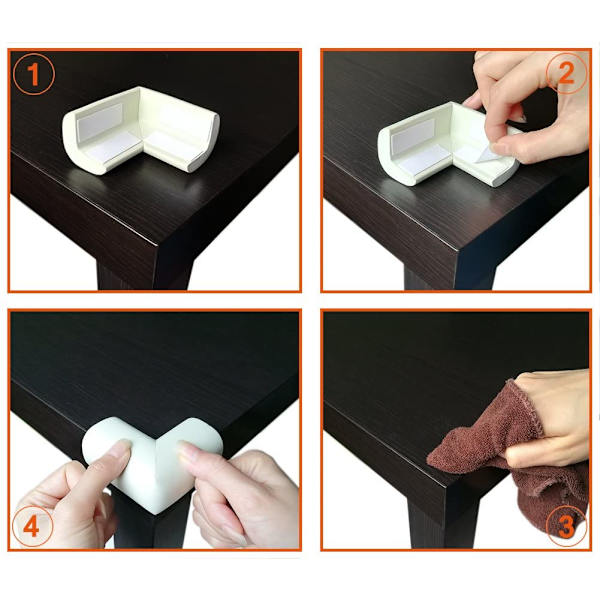 1
2
4
3