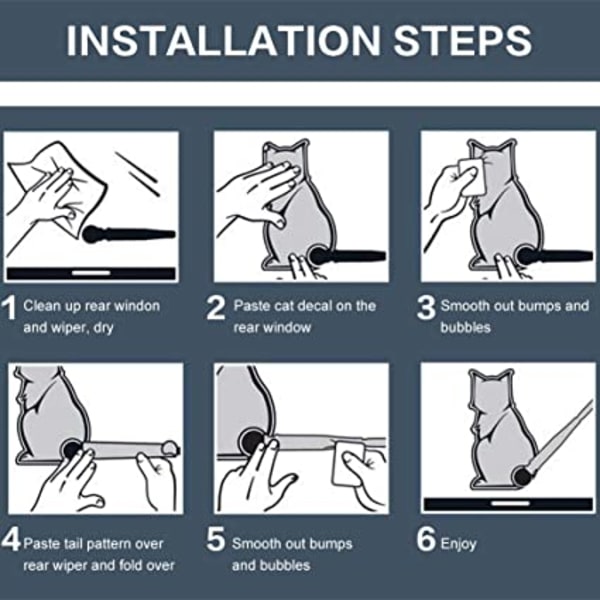 INSTALLATION STEPS

1 Clean up rear windon and wiper, dry

2 Paste cat decal on the rear window

3 Smooth out bumps and bubbles

4 Paste tail pattern over rear wiper and fold over

5 Smooth out bumps and bubbles

6 Enjoy