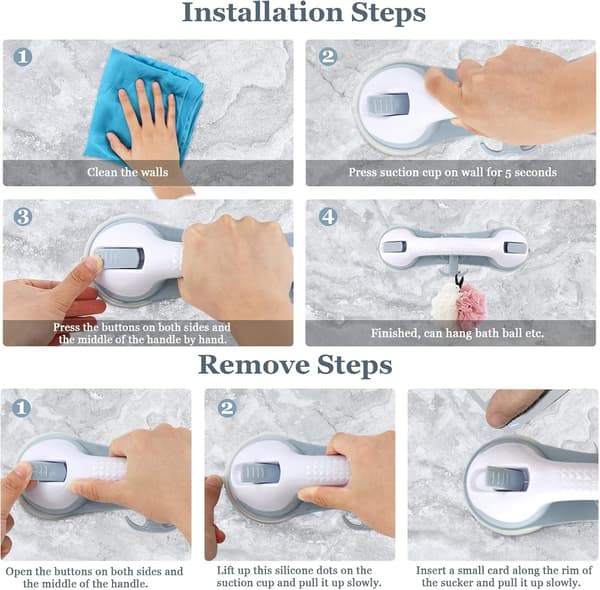 Installation Steps

1

Clean the walls

2

Press suction cup on wall for 5 seconds

3

Press the buttons on both sides and the middle of the handle by hand.

4

Finished, can hang bath ball etc.

Remove Steps

1

Open the buttons on both sides and the middle of the handle.

2

Lift up this silicone dots on the suction cup and pull it up slowly.

Insert a small card along the rim of the sucker and pull it up slowly.