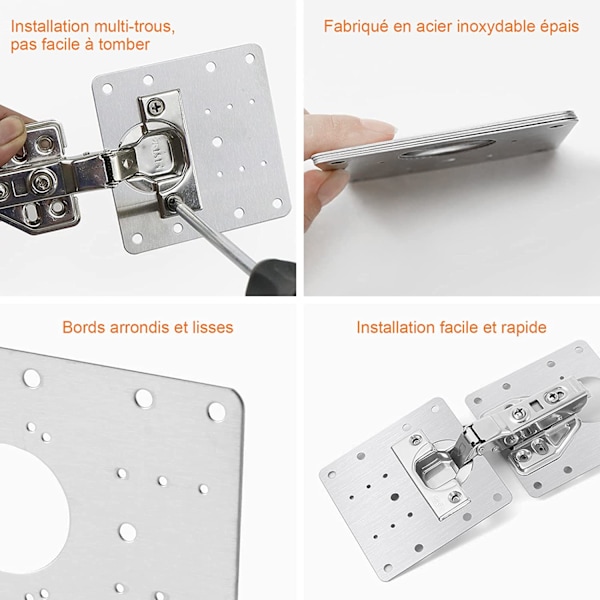 Installation multi-trous, pas facile à tomber

Fabriqué en acier inoxydable épais

Bords arrondis et lisses

Installation facile et rapide