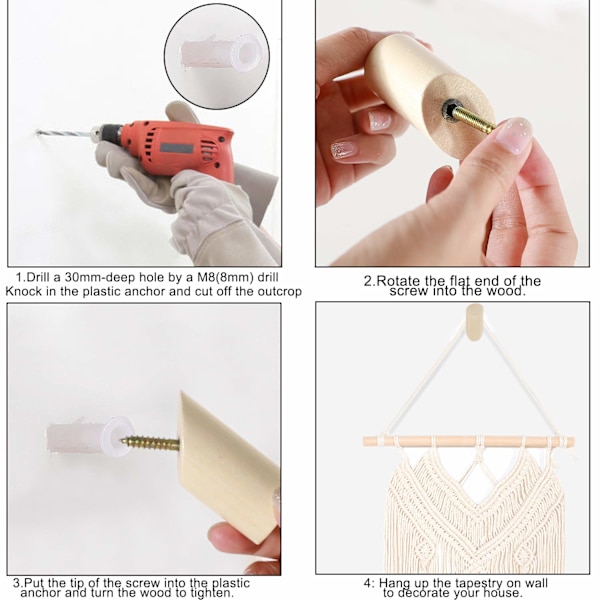 1.Drill a 30mm-deep hole by a M8(8mm) drill
Knock in the plastic anchor and cut off the outcrop

2.Rotate the flat end of the screw into the wood.

3.Put the tip of the screw into the plastic anchor and turn the wood to tighten.

4: Hang up the tapestry on wall to decorate your house.