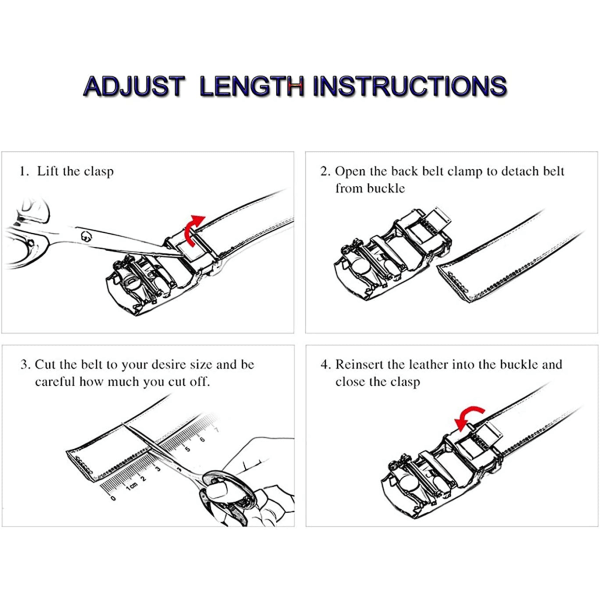 ADJUST LENGTH INSTRUCTIONS

1. Lift the clasp

2. Open the back belt clamp to detach belt from buckle

3. Cut the belt to your desire size and be careful how much you cut off.

0 1cm 2 3 4 5 6 7

4. Reinsert the leather into the buckle and close the clasp