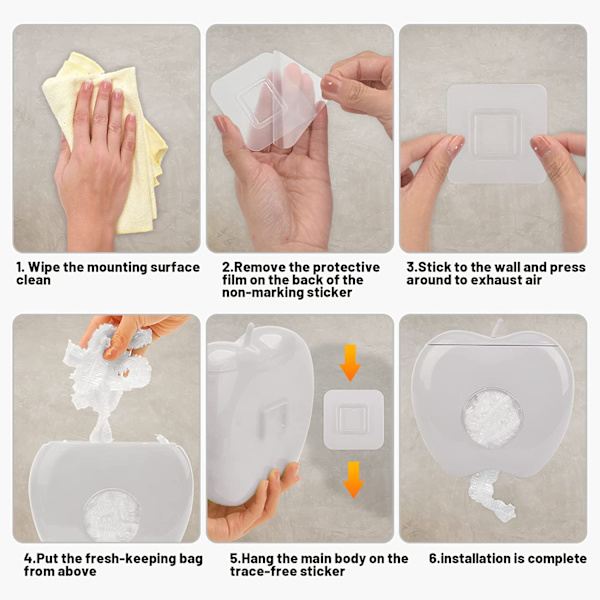 1. Wipe the mounting surface clean

2.Remove the protective film on the back of the non-marking sticker

3.Stick to the wall and press around to exhaust air

4.Put the fresh-keeping bag from above

5.Hang the main body on the trace-free sticker

6.installation is complete