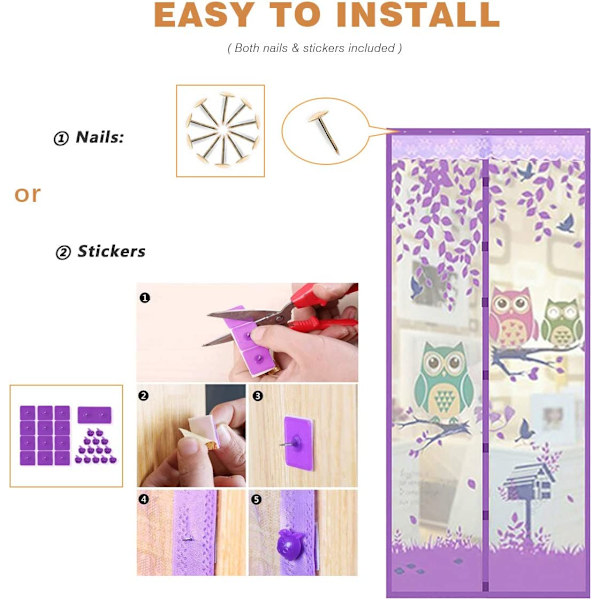 EASY TO INSTALL

( Both nails & stickers included )

① Nails:

or

② Stickers

❶

❷

❸

❹

❺