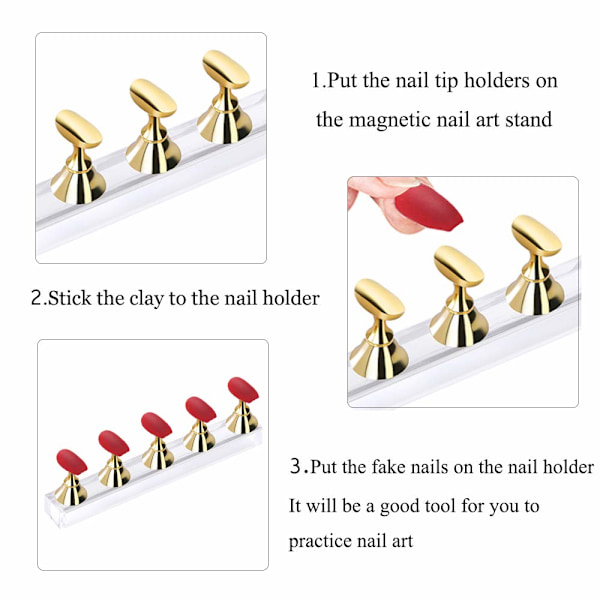 1.Put the nail tip holders on the magnetic nail art stand

2.Stick the clay to the nail holder

3.Put the fake nails on the nail holder
It will be a good tool for you to practice nail art