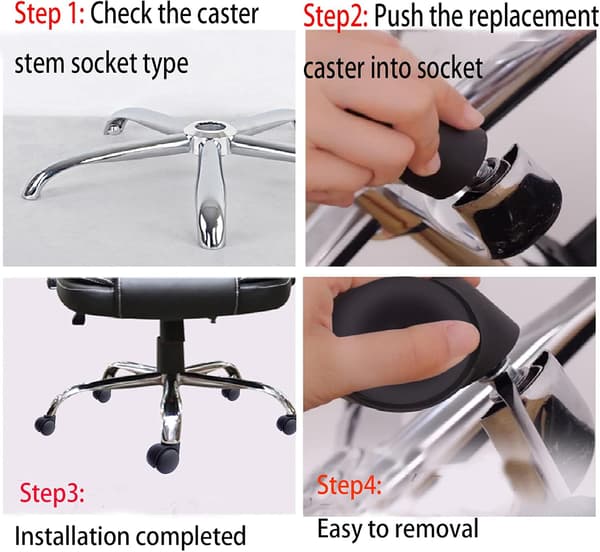 Step 1: Check the caster stem socket type

Step2: Push the replacement caster into socket

Step3:

Installation completed

Step4:

Easy to removal