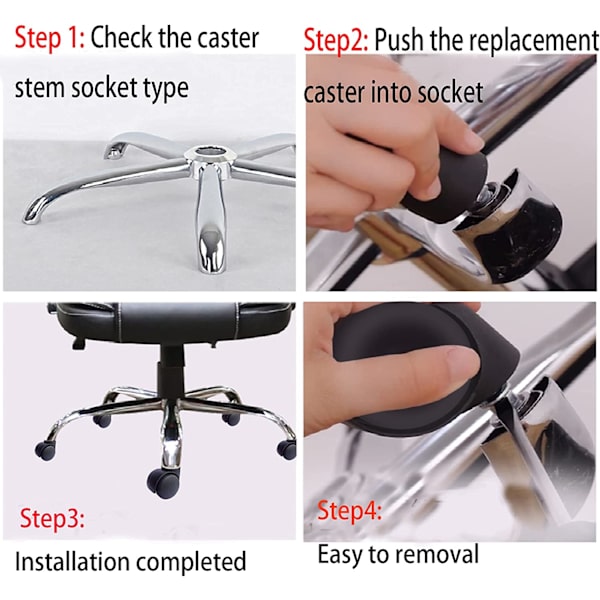 Step 1: Check the caster stem socket type

Step2: Push the replacement caster into socket

Step3:
Installation completed

Step4:
Easy to removal