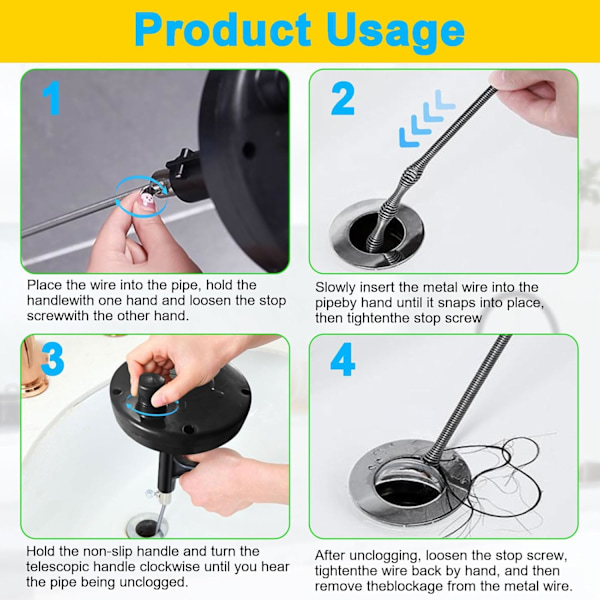 Product Usage

1

Place the wire into the pipe, hold the handlewith one hand and loosen the stop screwwith the other hand.

2

Slowly insert the metal wire into the pipeby hand until it snaps into place, then tightenthe stop screw

3

Hold the non-slip handle and turn the telescopic handle clockwise until you hear the pipe being unclogged.

4

After unclogging, loosen the stop screw, tightenthe wire back by hand, and then remove theblockage from the metal wire.