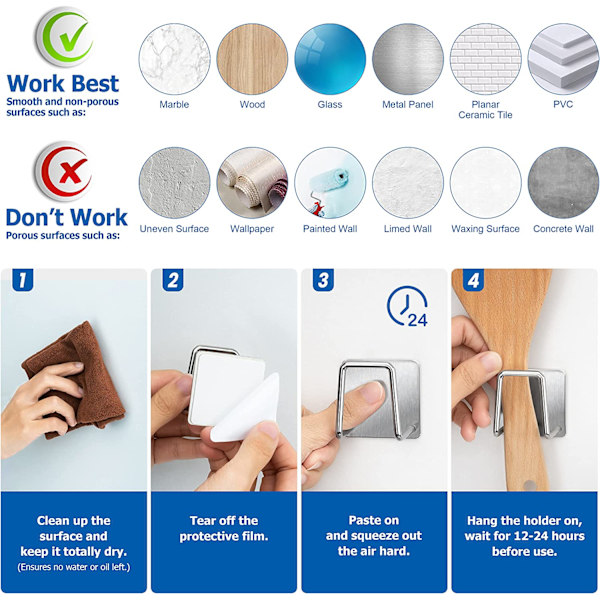 Work Best
Smooth and non-porous surfaces such as:

Marble
Wood
Glass
Metal Panel
Planar Ceramic Tile
PVC

Don't Work
Porous surfaces such as:

Uneven Surface
Wallpaper
Painted Wall
Limed Wall
Waxing Surface
Concrete Wall

1
Clean up the surface and keep it totally dry.
(Ensures no water or oil left.)

2
Tear off the protective film.

3
24
Paste on and squeeze out the air hard.

4
Hang the holder on, wait for 12-24 hours before use.