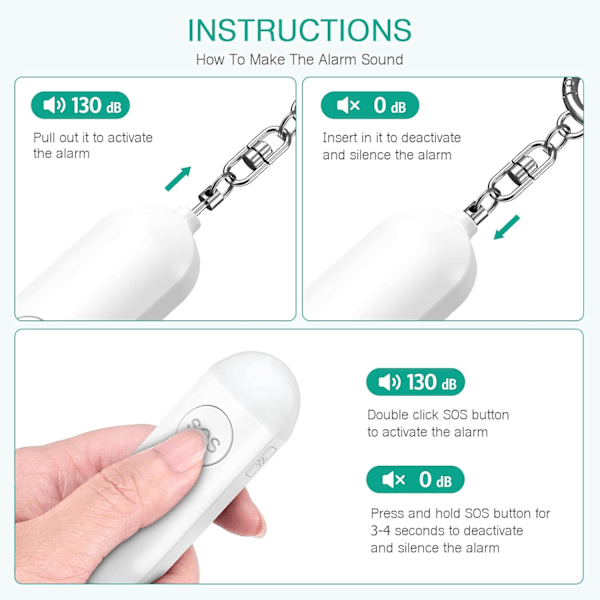 INSTRUCTIONS

How To Make The Alarm Sound

130 dB

Pull out it to activate the alarm

0 dB

Insert in it to deactivate and silence the alarm

SOS

130 dB

Double click SOS button to activate the alarm

0 dB

Press and hold SOS button for 3-4 seconds to deactivate and silence the alarm