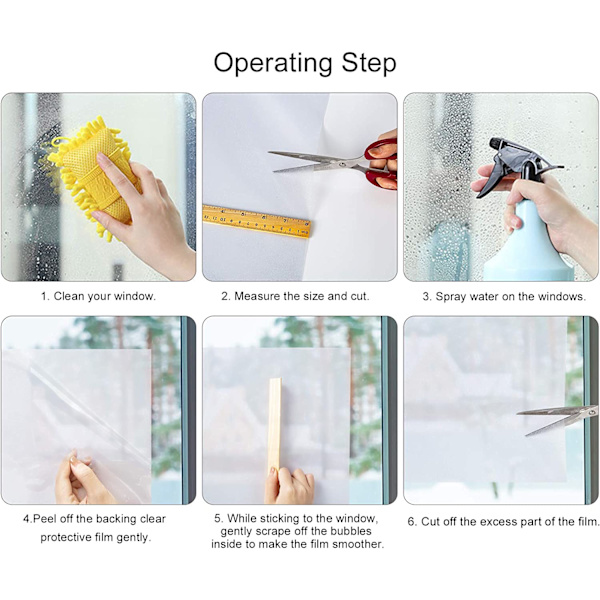 Operating Step

1. Clean your window.

2. Measure the size and cut.

3. Spray water on the windows.

4.Peel off the backing clear protective film gently.

5. While sticking to the window, gently scrape off the bubbles inside to make the film smoother.

6. Cut off the excess part of the film.