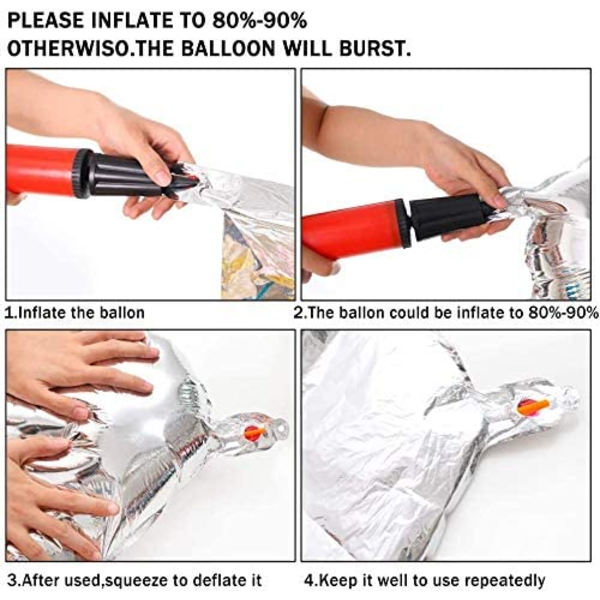 PLEASE INFLATE TO 80%-90%
OTHERWISO.THE BALLOON WILL BURST.

1.Inflate the ballon

2.The ballon could be inflate to 80%-90%

3.After used,squeeze to deflate it

4.Keep it well to use repeatedly