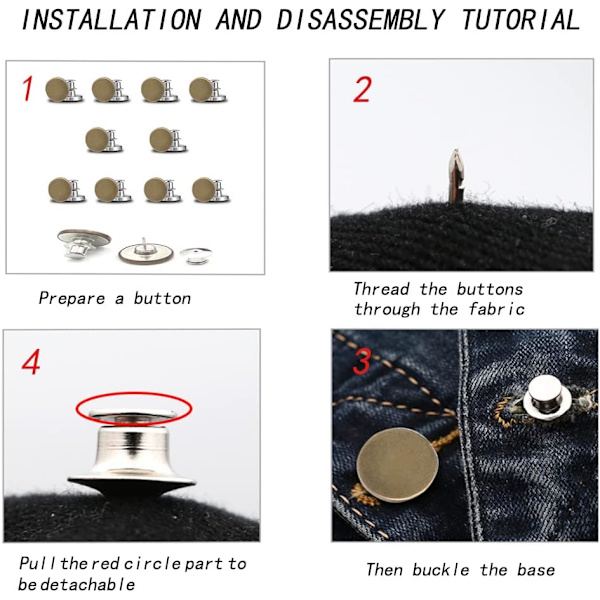 INSTALLATION AND DISASSEMBLY TUTORIAL

1

Prepare a button

2

Thread the buttons through the fabric

4

Pull the red circle part to be detachable

3

Then buckle the base