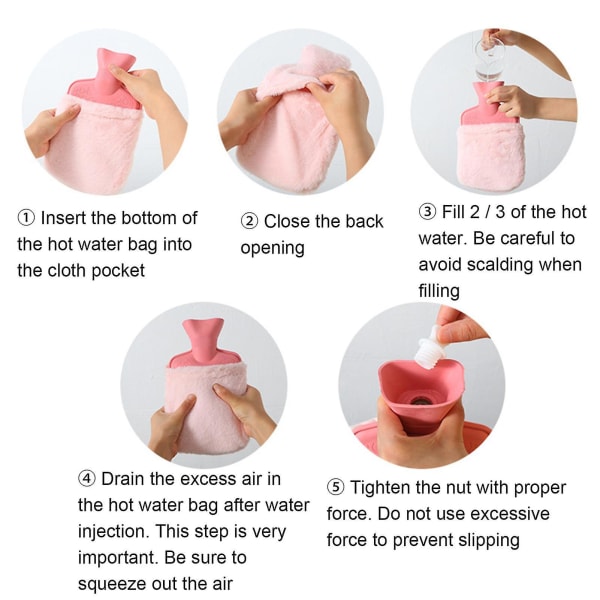 ① Insert the bottom of the hot water bag into the cloth pocket

② Close the back opening

③ Fill 2 / 3 of the hot water. Be careful to avoid scalding when filling

④ Drain the excess air in the hot water bag after water injection. This step is very important. Be sure to squeeze out the air

⑤ Tighten the nut with proper force. Do not use excessive force to prevent slipping