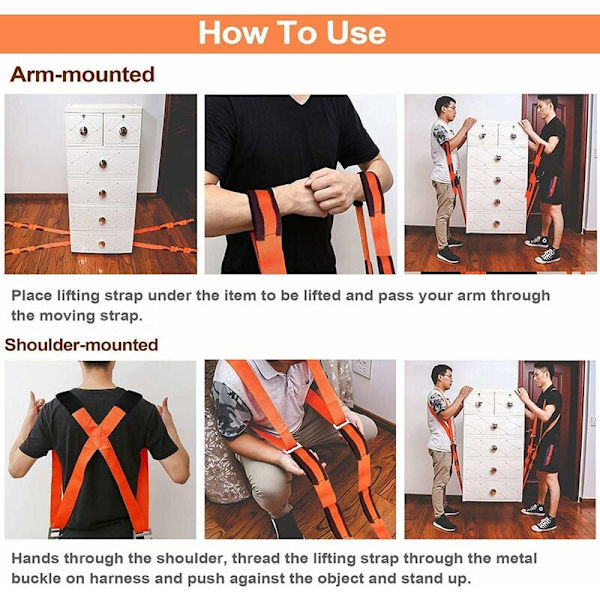 How To Use

Arm-mounted

Place lifting strap under the item to be lifted and pass your arm through the moving strap.

Shoulder-mounted

Hands through the shoulder, thread the lifting strap through the metal buckle on harness and push against the object and stand up.