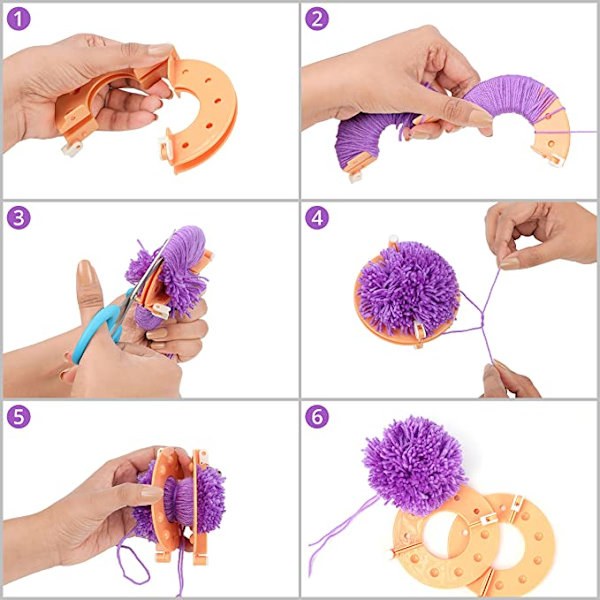 1

2

3

4

5

6