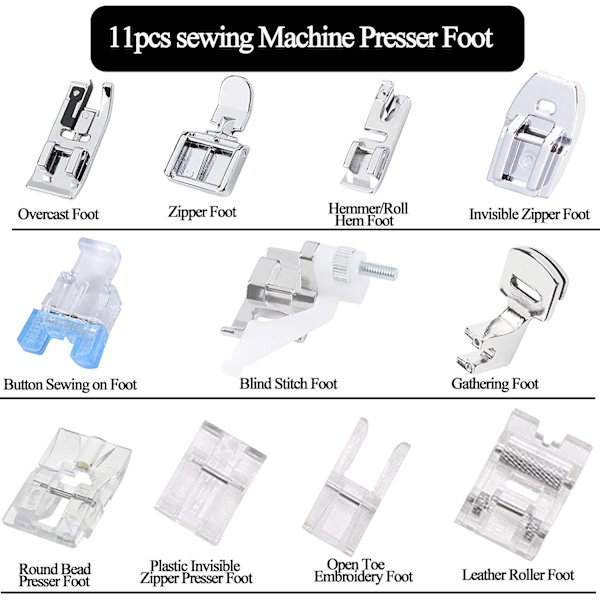 11pcs sewing Machine Presser Foot

Overcast Foot

Zipper Foot

Hemmer/Roll Hem Foot

Invisible Zipper Foot

Button Sewing on Foot

Blind Stitch Foot

Gathering Foot

Round Bead Presser Foot

Plastic Invisible Zipper Presser Foot

Open Toe Embroidery Foot

Leather Roller Foot