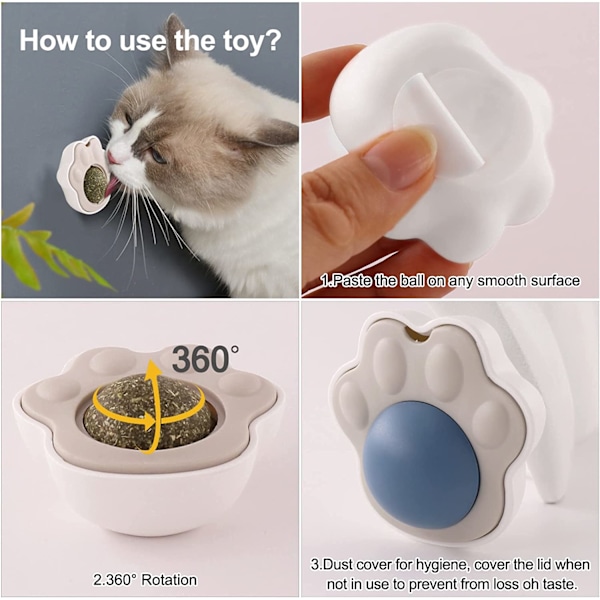 How to use the toy?

1.Paste the ball on any smooth surface

360°

2.360° Rotation

3.Dust cover for hygiene, cover the lid when not in use to prevent from loss oh taste.