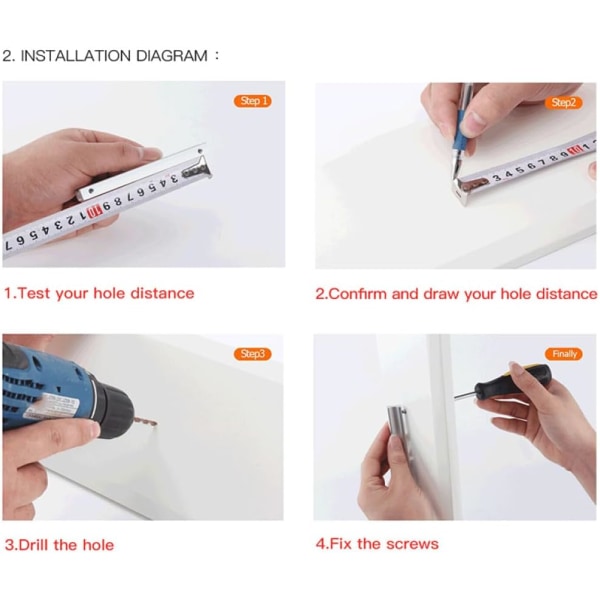 2. INSTALLATION DIAGRAM :

Step 1

1.Test your hole distance

Step2

2.Confirm and draw your hole distance

Step3

3.Drill the hole

Finally

4.Fix the screws