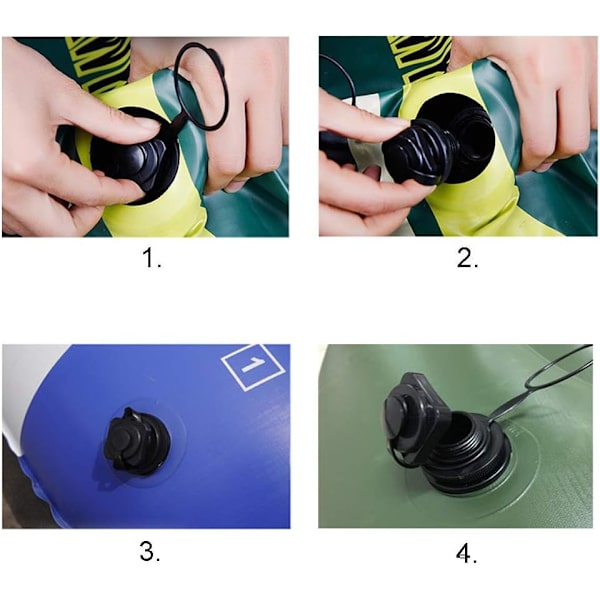 1.

2.

1

3.

4.