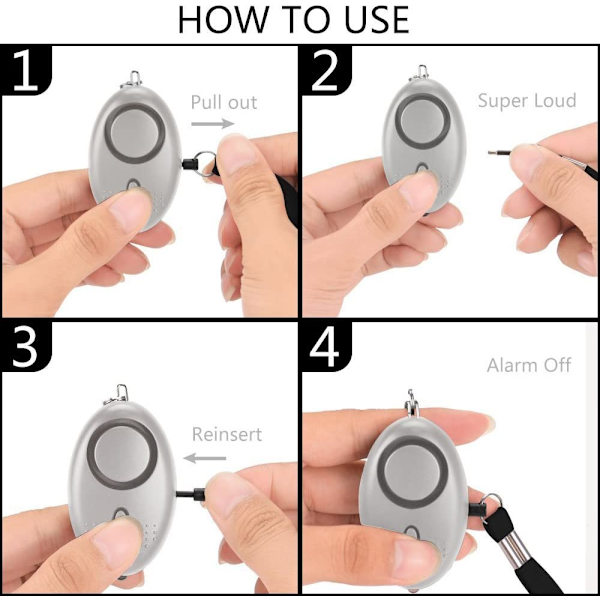 HOW TO USE

1

Pull out

2

Super Loud

3

Reinsert

4

Alarm Off