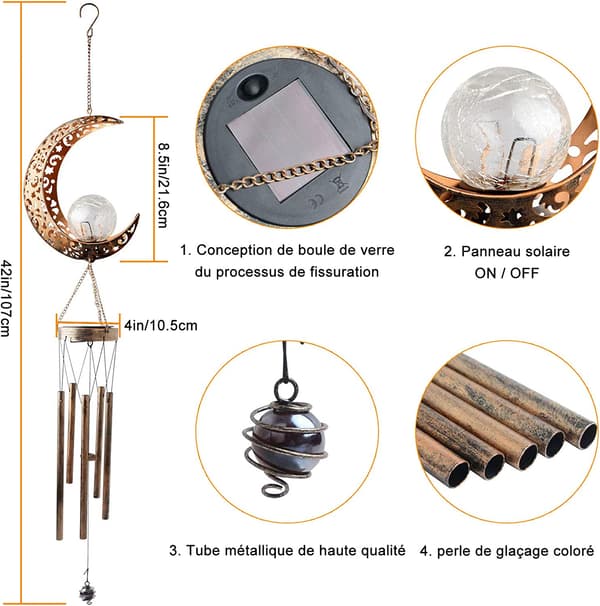 42in/107cm

8.5in/21.6cm

4in/10.5cm

1. Conception de boule de verre du processus de fissuration

2. Panneau solaire ON / OFF

3. Tube métallique de haute qualité

4. perle de glaçage coloré