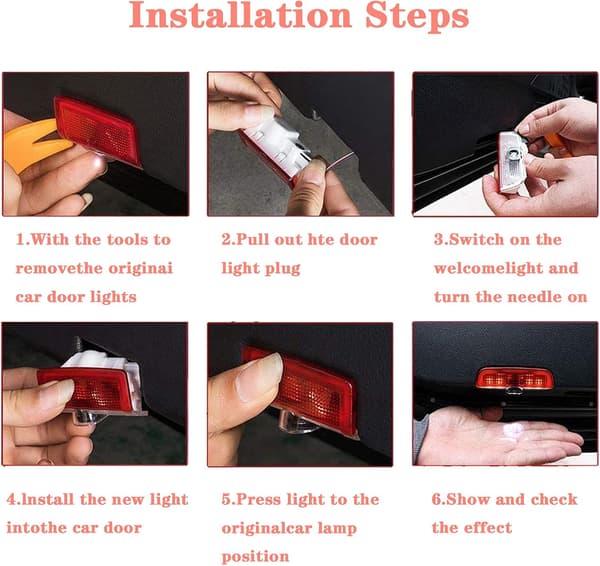 Installation Steps

1.With the tools to removethe originai car door lights

2.Pull out hte door light plug

3.Switch on the welcomelight and turn the needle on

4.lnstall the new light intothe car door

5.Press light to the originalcar lamp position

6.Show and check the effect