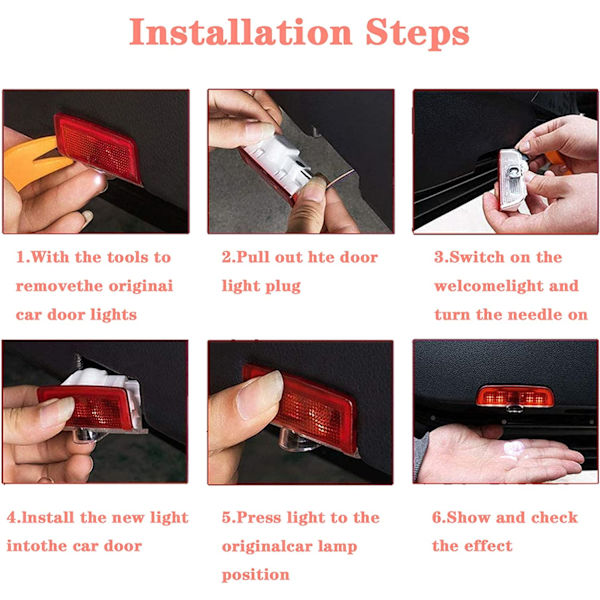 Installation Steps

1.With the tools to removethe originai car door lights

2.Pull out hte door light plug

3.Switch on the welcomelight and turn the needle on

4.Install the new light intothe car door

5.Press light to the originalcar lamp position

6.Show and check the effect