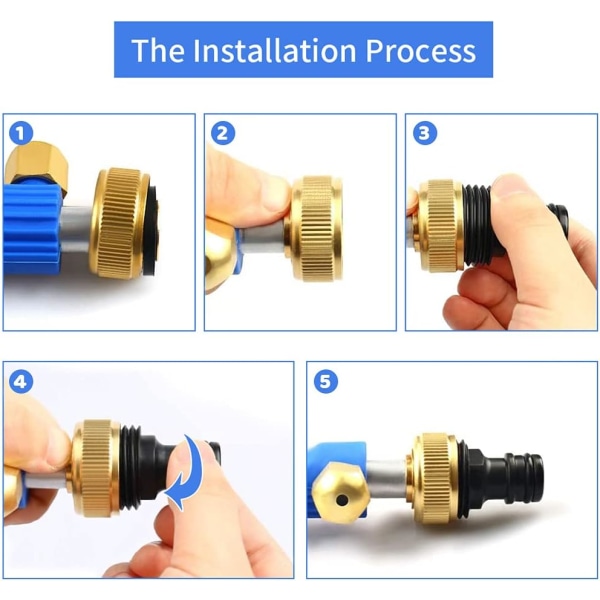 The Installation Process

1

2

3

4

5