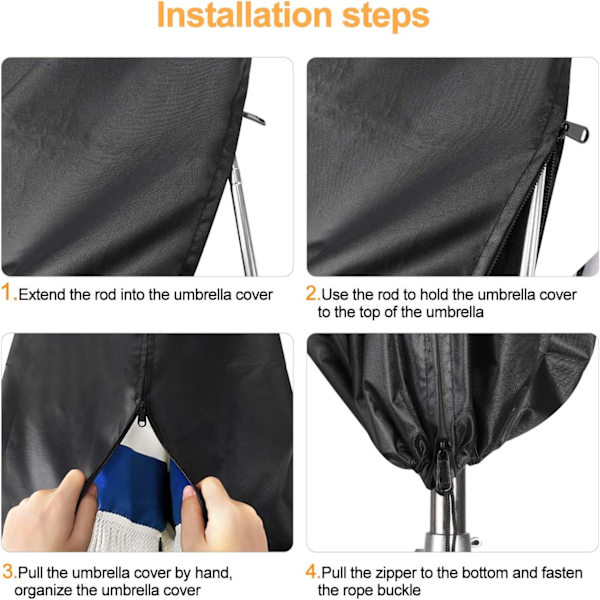 Installation steps

1.Extend the rod into the umbrella cover

2.Use the rod to hold the umbrella cover to the top of the umbrella

3.Pull the umbrella cover by hand, organize the umbrella cover

4.Pull the zipper to the bottom and fasten the rope buckle