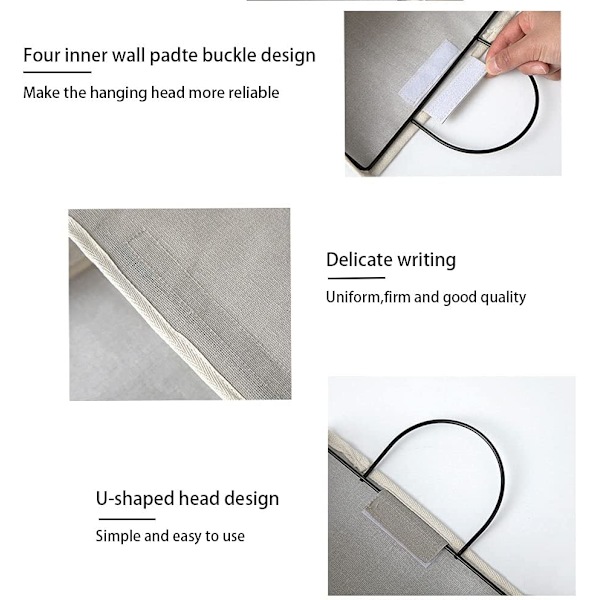 Four inner wall padte buckle design

Make the hanging head more reliable

Delicate writing

Uniform,firm and good quality

U-shaped head design

Simple and easy to use