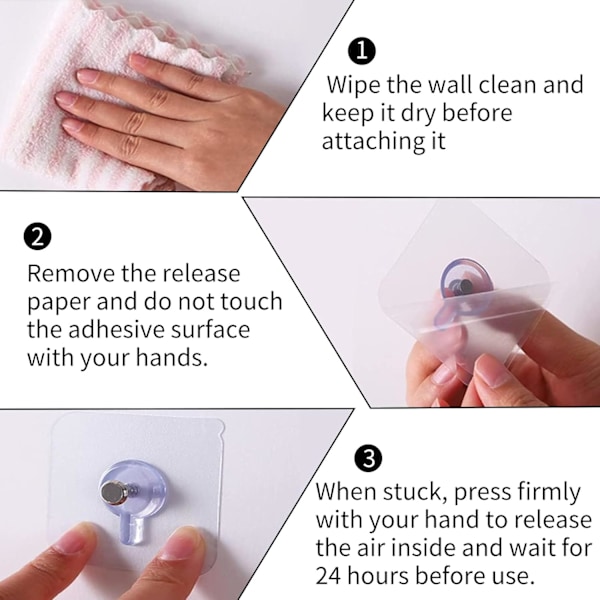 1

Wipe the wall clean and keep it dry before attaching it

2

Remove the release paper and do not touch the adhesive surface with your hands.

3

When stuck, press firmly with your hand to release the air inside and wait for 24 hours before use.