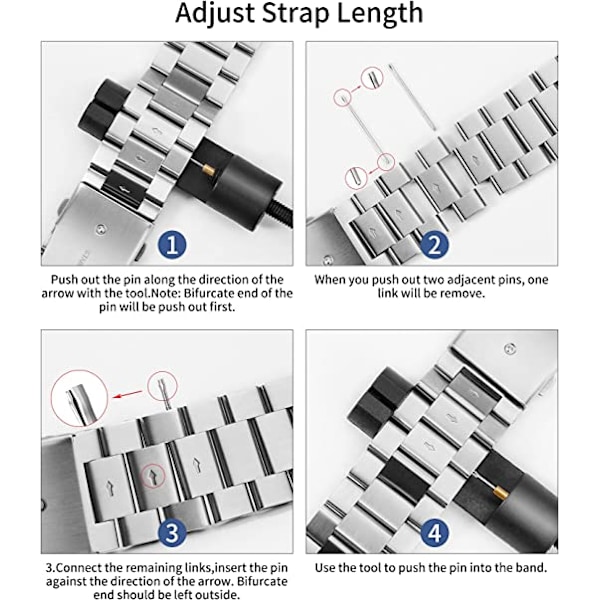 Adjust Strap Length

1

Push out the pin along the direction of the arrow with the tool.Note: Bifurcate end of the pin will be push out first.

2

When you push out two adjacent pins, one link will be remove.

3

3.Connect the remaining links,insert the pin against the direction of the arrow. Bifurcate end should be left outside.

4

Use the tool to push the pin into the band.