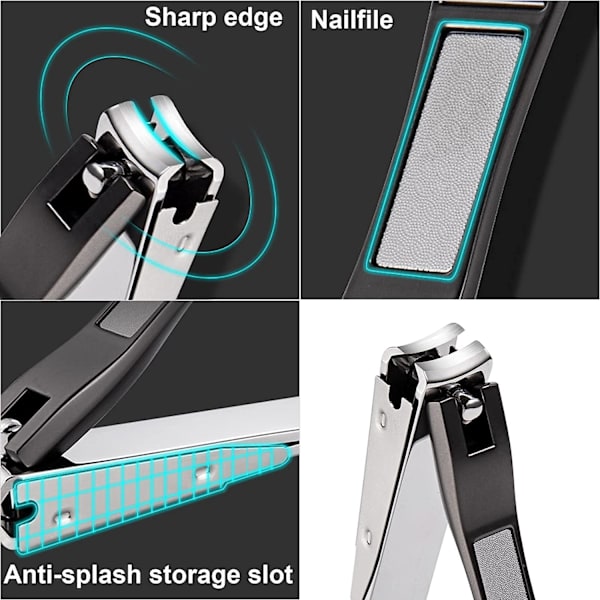 Sharp edge

Nailfile

Anti-splash storage slot