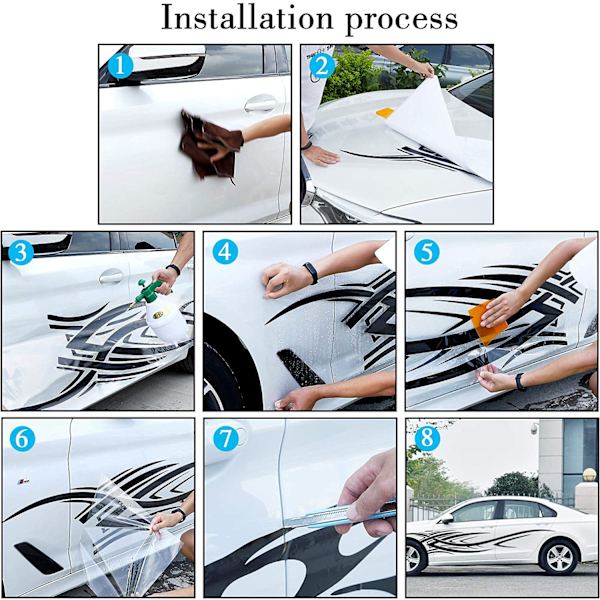 Installation process

1

2

3

4

5

6

7

8