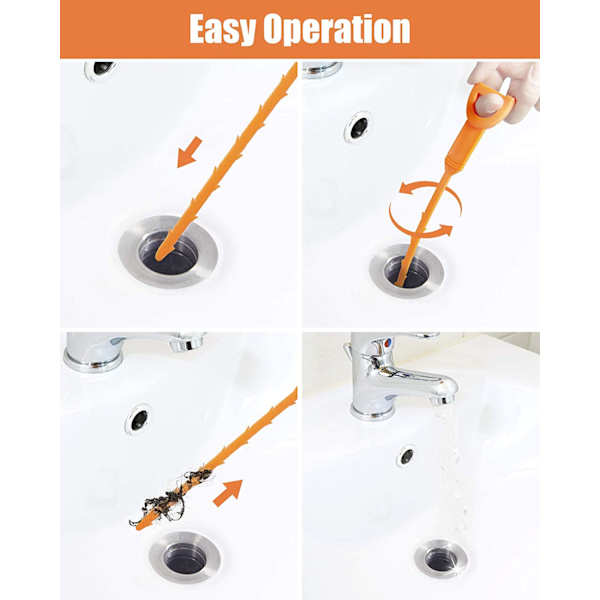 Easy Operation