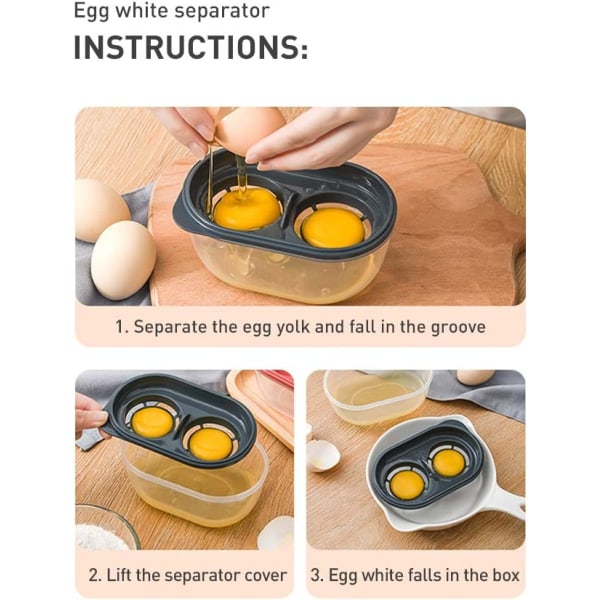 Egg white separator

INSTRUCTIONS:

1. Separate the egg yolk and fall in the groove

2. Lift the separator cover

3. Egg white falls in the box