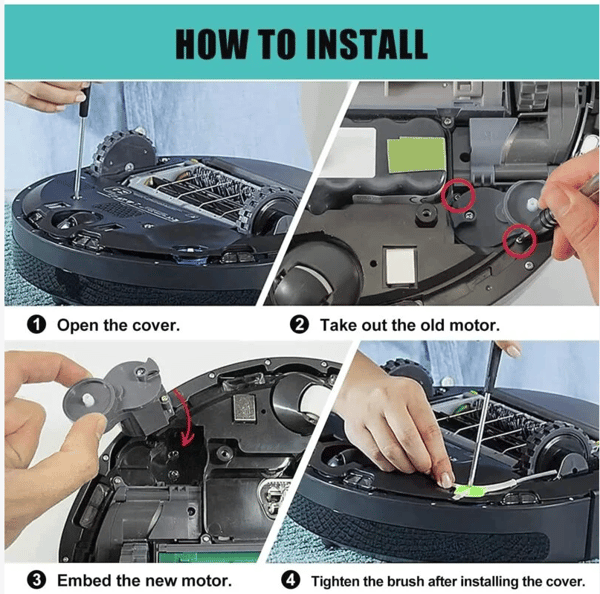 HOW TO INSTALL

❶ Open the cover.

❷ Take out the old motor.

❸ Embed the new motor.

❹ Tighten the brush after installing the cover.