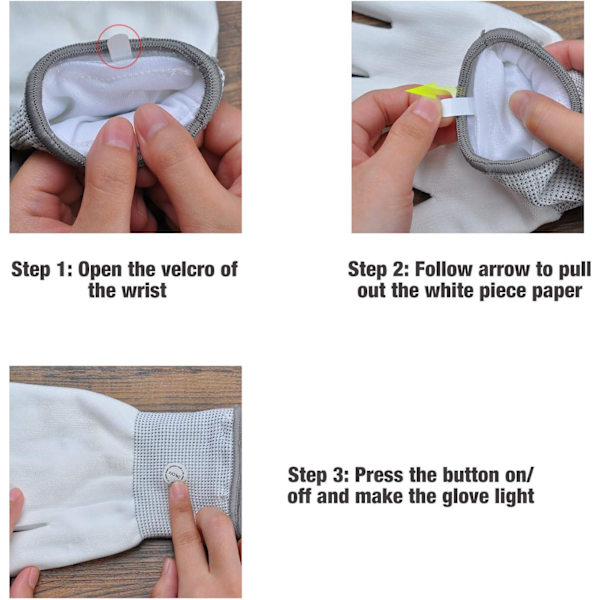 Step 1: Open the velcro of the wrist

Step 2: Follow arrow to pull out the white piece paper

Step 3: Press the button on/off and make the glove light