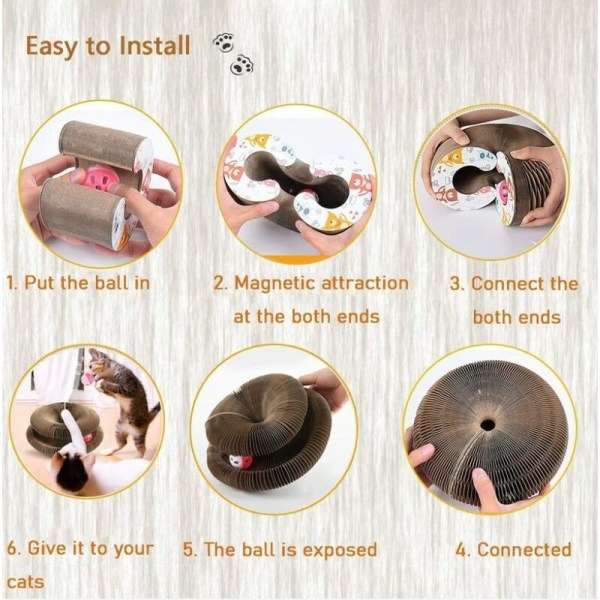 Easy to Install

1. Put the ball in

2. Magnetic attraction at the both ends

3. Connect the both ends

6. Give it to your cats

5. The ball is exposed

4. Connected